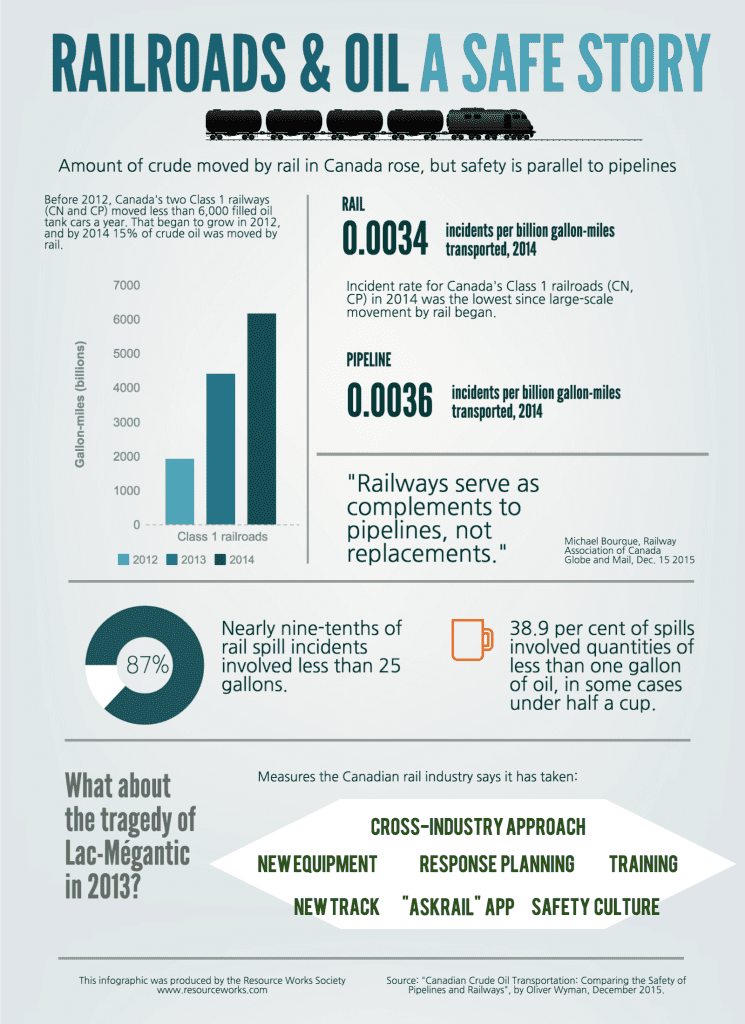 RAILROADS & OIL A SAFE STORY

Amount of crude moved by rail in Canada rose, but safety is parallel to pipelines

Before 2012, Canada's two Class 1 railways (CN and CP) moved less than 6,000 filled oil tank cars a year. That began to grow in 2012, and by 2014 15% of crude oil was moved by rail.

Gallon-miles (billions)

7000
6000
5000
4000
3000
2000
1000
0

Class 1 railroads

2012 2013 2014

RAIL

0.0034 incidents per billion gallon-miles transported, 2014

Incident rate for Canada's Class 1 railroads (CN, CP) in 2014 was the lowest since large-scale movement by rail began.

PIPELINE

0.0036 incidents per billion gallon-miles transported, 2014

"Railways serve as complements to pipelines, not replacements."

Michael Bourque, Railway Association of Canada
Globe and Mail, Dec. 15 2015

87%

Nearly nine-tenths of rail spill incidents involved less than 25 gallons.

38.9 per cent of spills involved quantities of less than one gallon of oil, in some cases under half a cup.

What about the tragedy of Lac-Mégantic in 2013?

Measures the Canadian rail industry says it has taken:

CROSS-INDUSTRY APPROACH

NEW EQUIPMENT RESPONSE PLANNING TRAINING

NEW TRACK "ASKRAIL" APP SAFETY CULTURE

This infographic was produced by the Resource Works Society
www.resourceworks.com

Source: "Canadian Crude Oil Transportation: Comparing the Safety of Pipelines and Railways", by Oliver Wyman, December 2015.