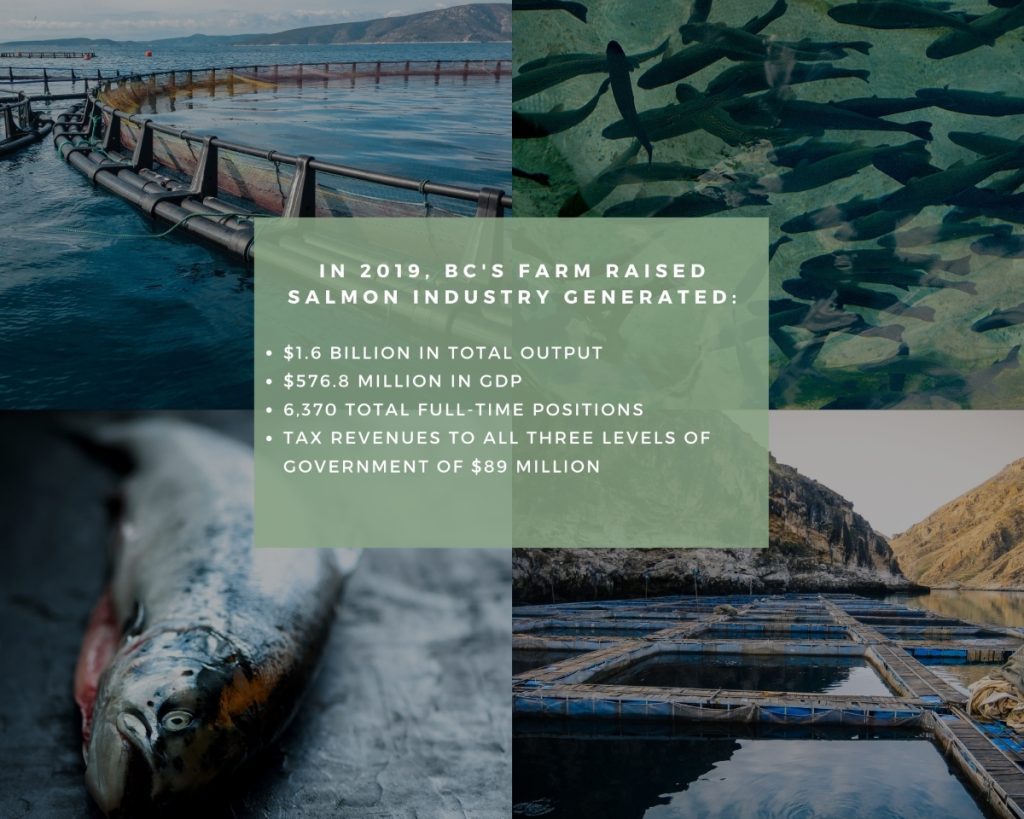 IN 2019, BC'S FARM RAISED SALMON INDUSTRY GENERATED:

• \$1.6 BILLION IN TOTAL OUTPUT
• \$576.8 MILLION IN GDP
• 6,370 TOTAL FULL-TIME POSITIONS
• TAX REVENUES TO ALL THREE LEVELS OF GOVERNMENT OF \$89 MILLION