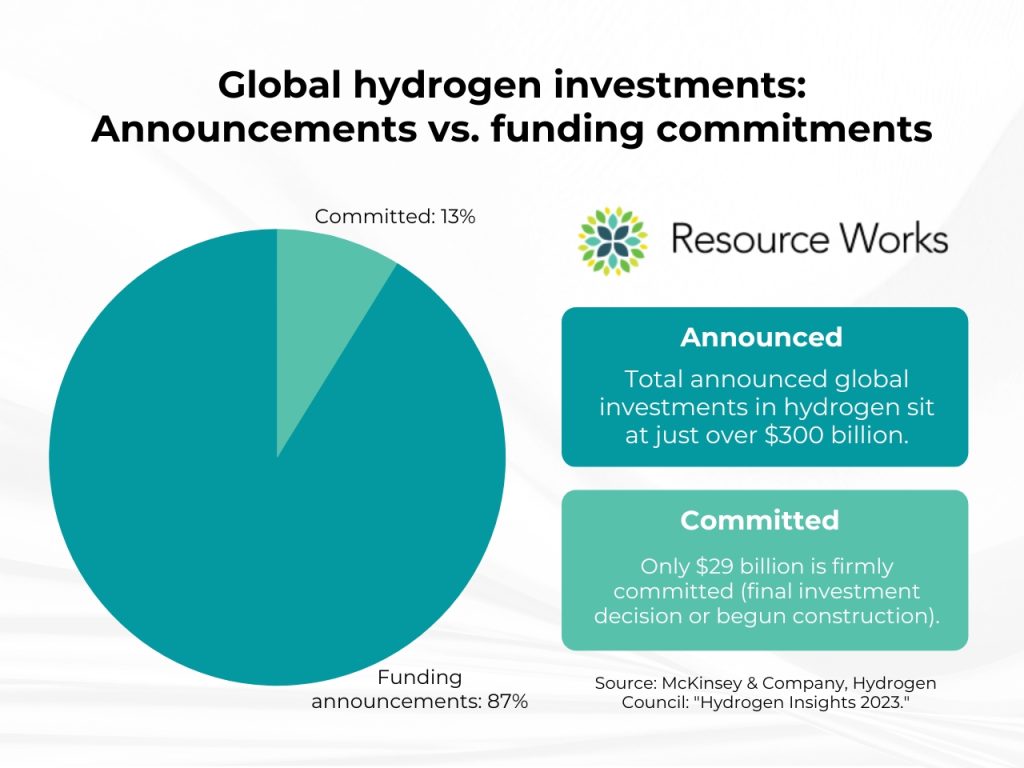 Global hydrogen investments:
Announcements vs. funding commitments

Committed: 13%

Funding announcements: 87%

Resource Works

Announced

Total announced global investments in hydrogen sit at just over $300 billion.

Committed

Only $29 billion is firmly committed (final investment decision or begun construction).

Source: McKinsey & Company, Hydrogen Council: "Hydrogen Insights 2023."